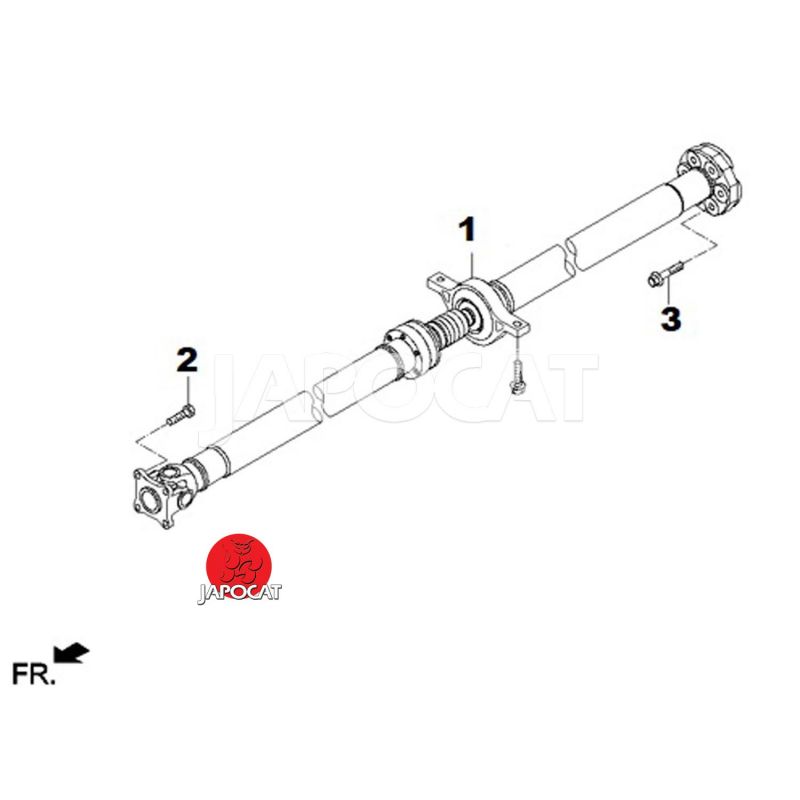 1

3

2

JAPOCAT

JAPOCAT

FR.