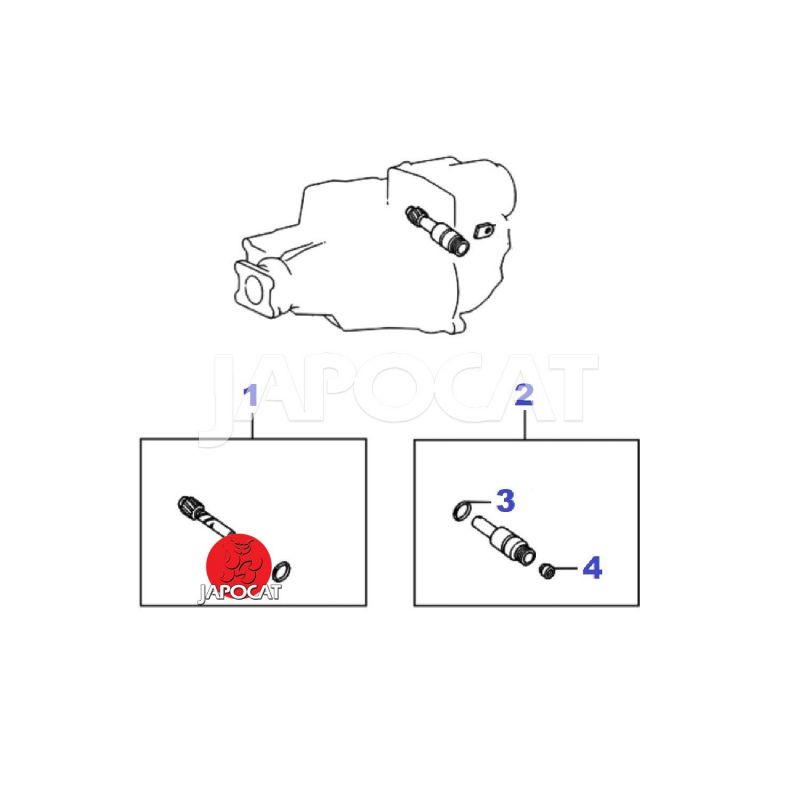 JAPOCAT

1

2

3

4

JAPOCAT