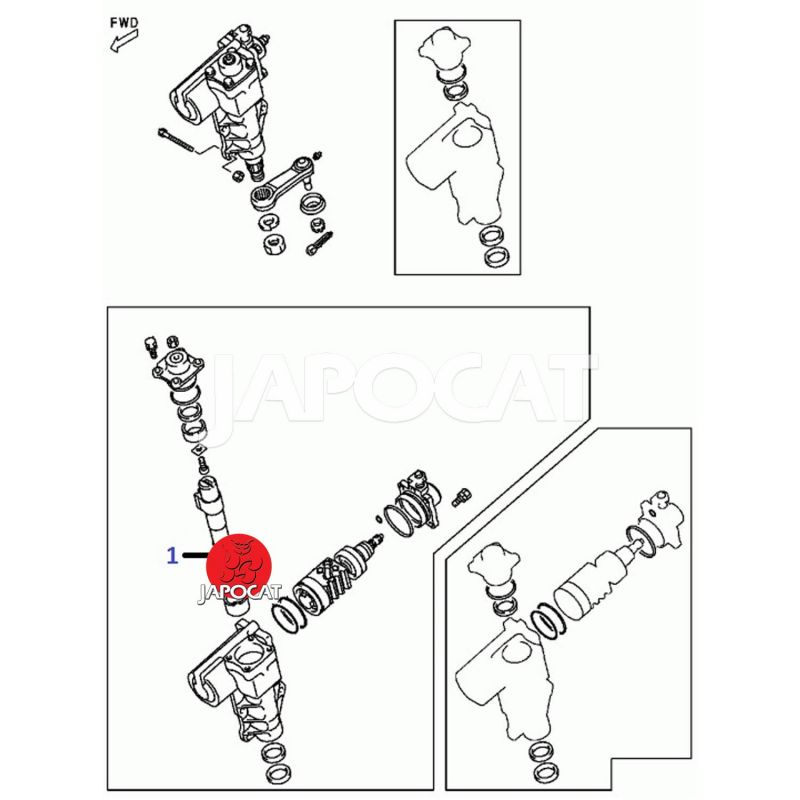 FWD

JAPOCAT

1

JAPOCAT