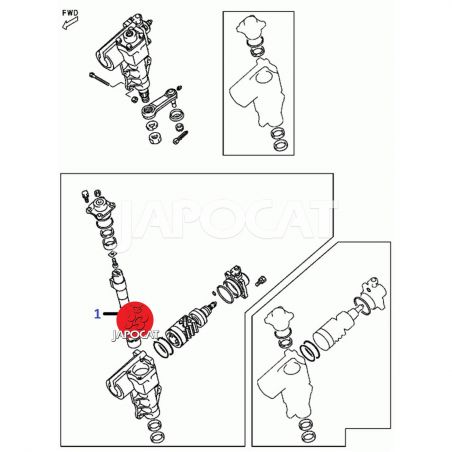 FWD

JAPOCAT

1

JAPOCAT