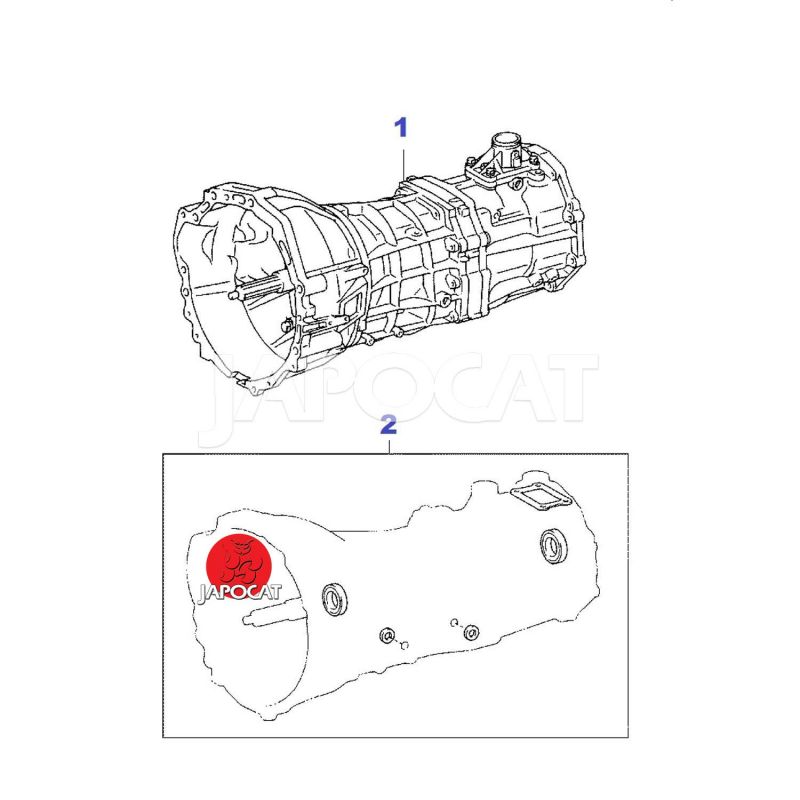 1

JAPOCAT

2

JAPOCAT