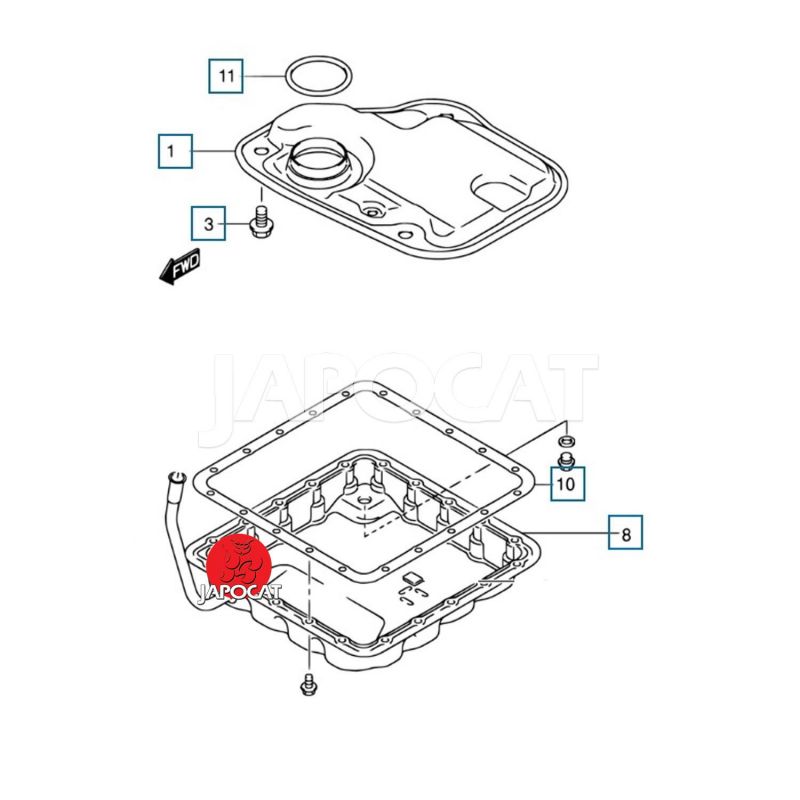 11
1
3
FWD
JAPOCAT
10
8
JAPOCAT