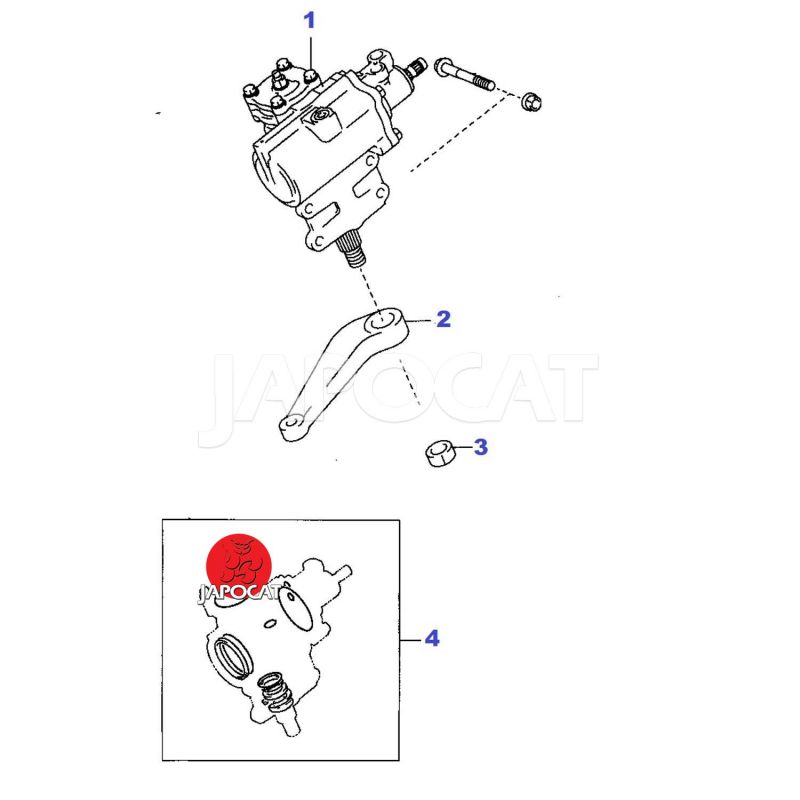 1
2
JAPOCAT
3
JAPOCAT
4