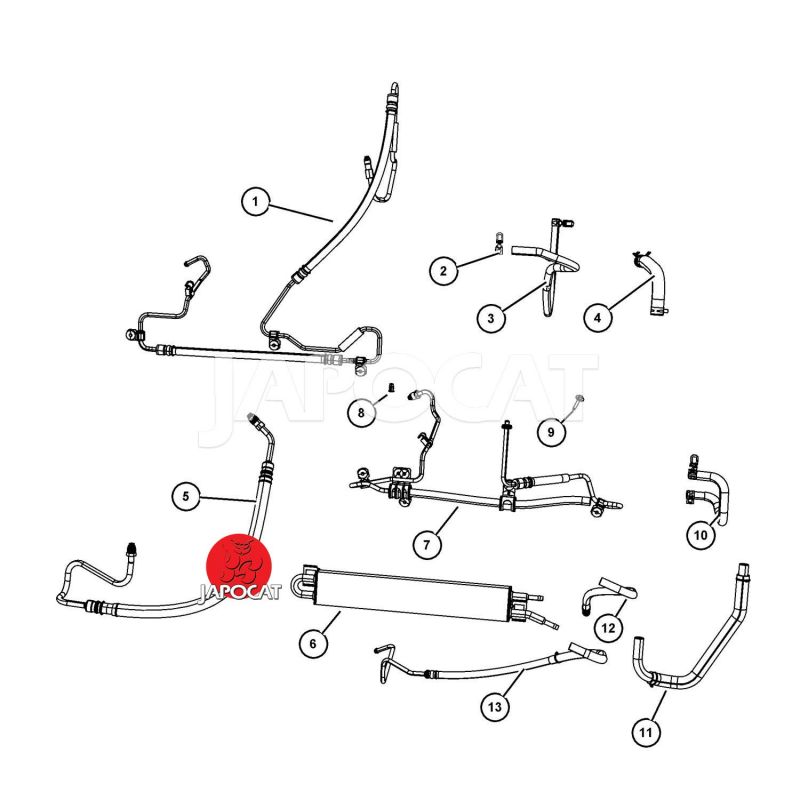 1
2
3
4
JAPOCAT
8
9
5
7
10
JAPOCAT
6
12
13
11