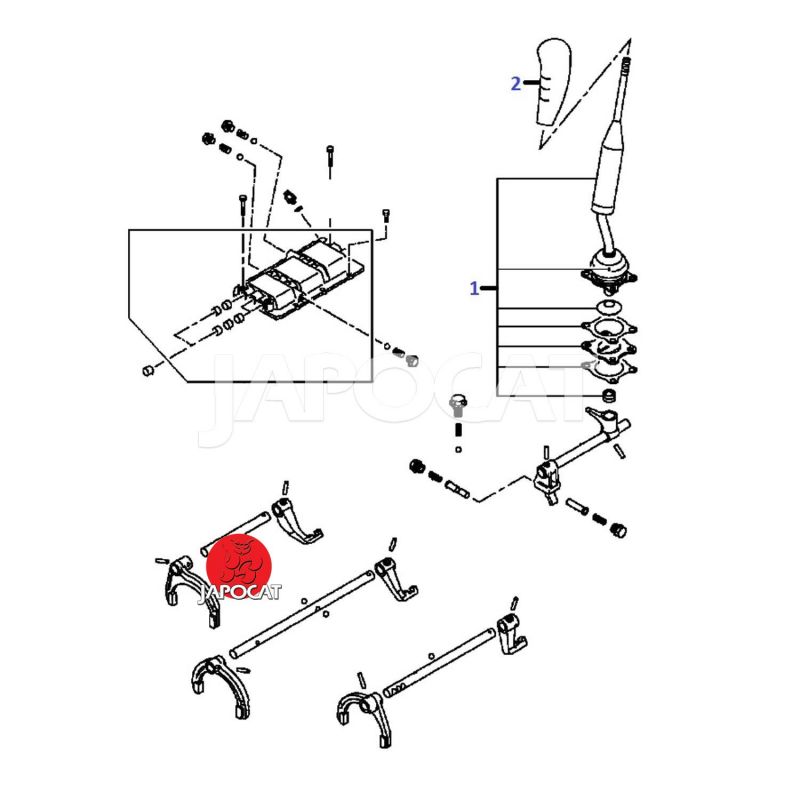 2

1

JAPOCAT

JAPOCAT