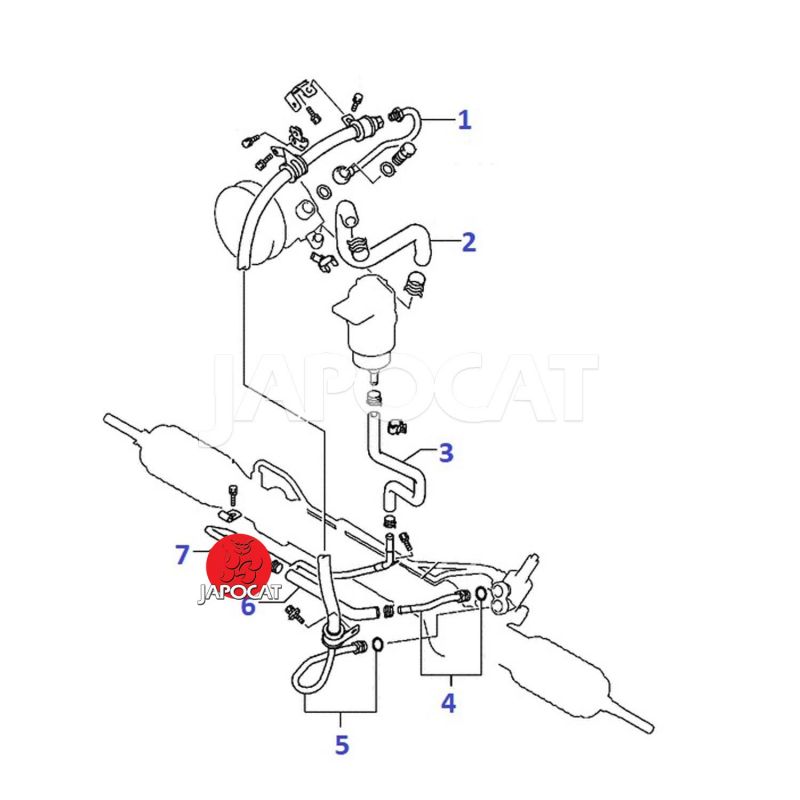 1
2
JAPOCAT
3
7
JAPOCAT
6
4
5