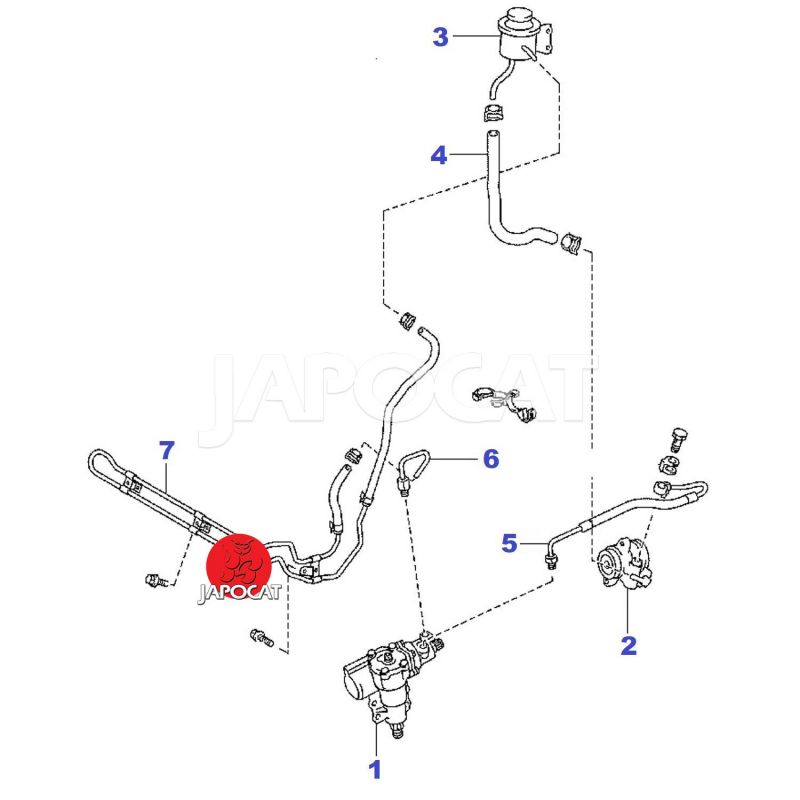 3
4
JAPOCAT
7
6
5
JAPOCAT
2
1