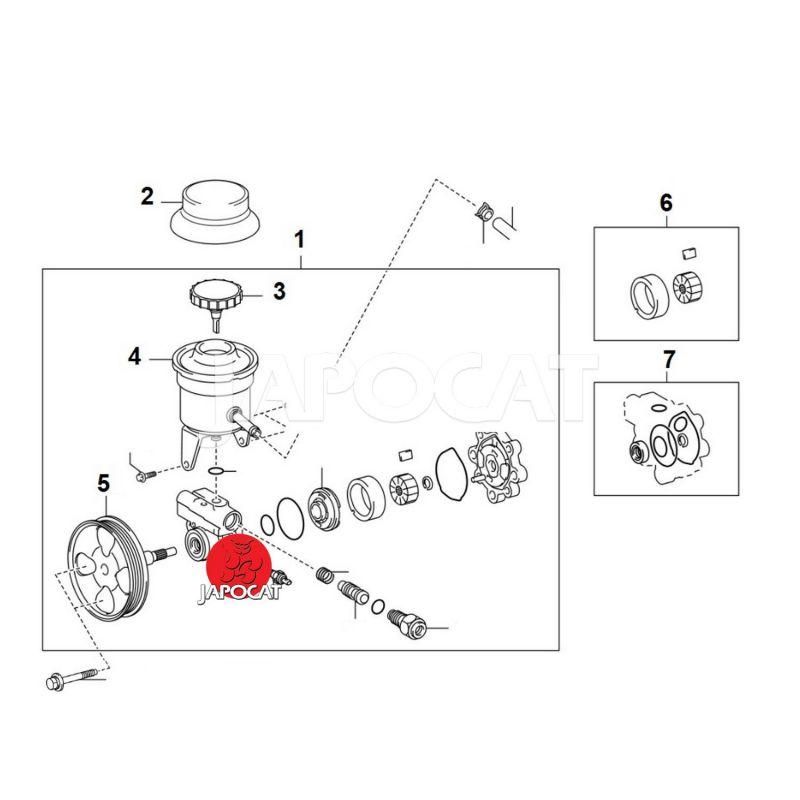 2
1
3
4
5
6
7
JAPOCAT
JAPOCAT