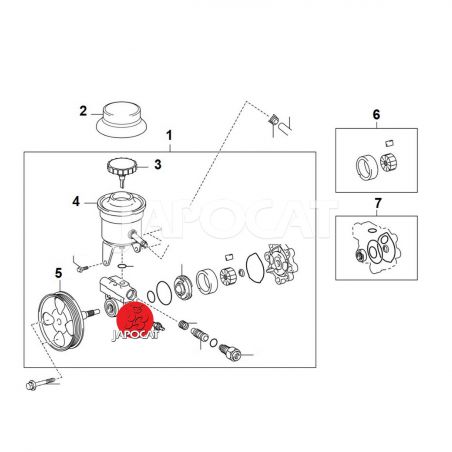 2

1

3

4

5

6

7

JAPOCAT

JAPOCAT