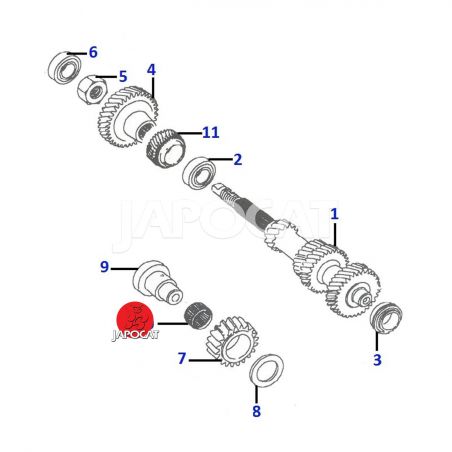 6
5
4
11
2
JAPOCAT
1
9
JAPOCAT
7
3
8