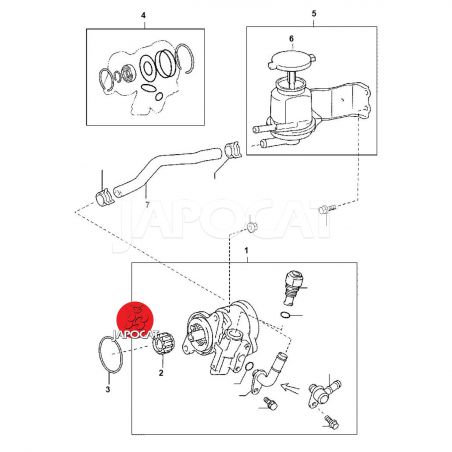 4
5
6
7
JAPOCAT
1
JAPOCAT
2
3