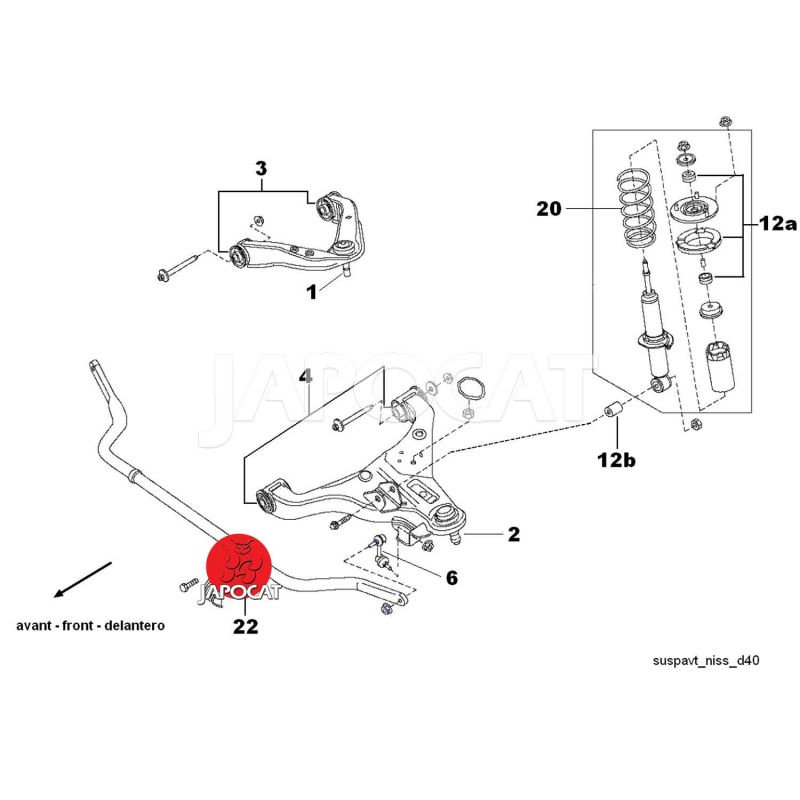 3

1

20

12a

JAPOCAT

4

12b

2

6

JAPOCAT

22

avant - front - delantero

suspavt_niss_d40