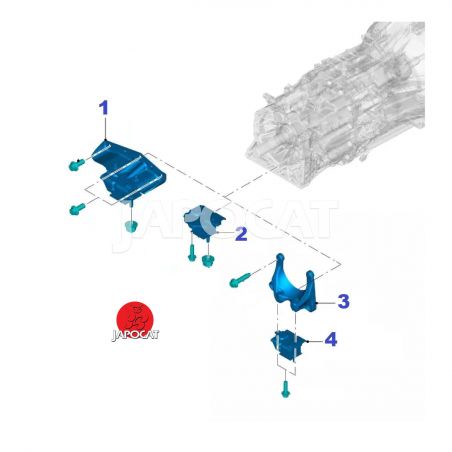 1

JAPOCAT

2

3

JAPOCAT

4