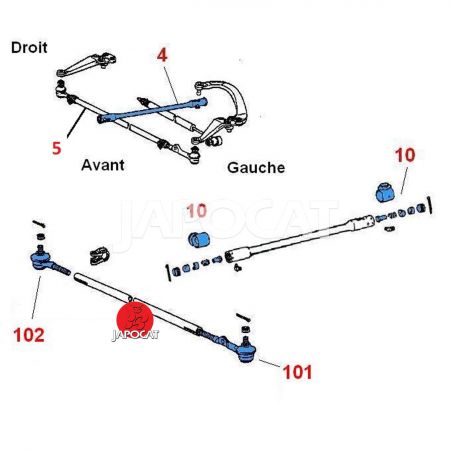 Droit

4

5

Avant

Gauche

10

JAPOCAT

10

102

JAPOCAT

101