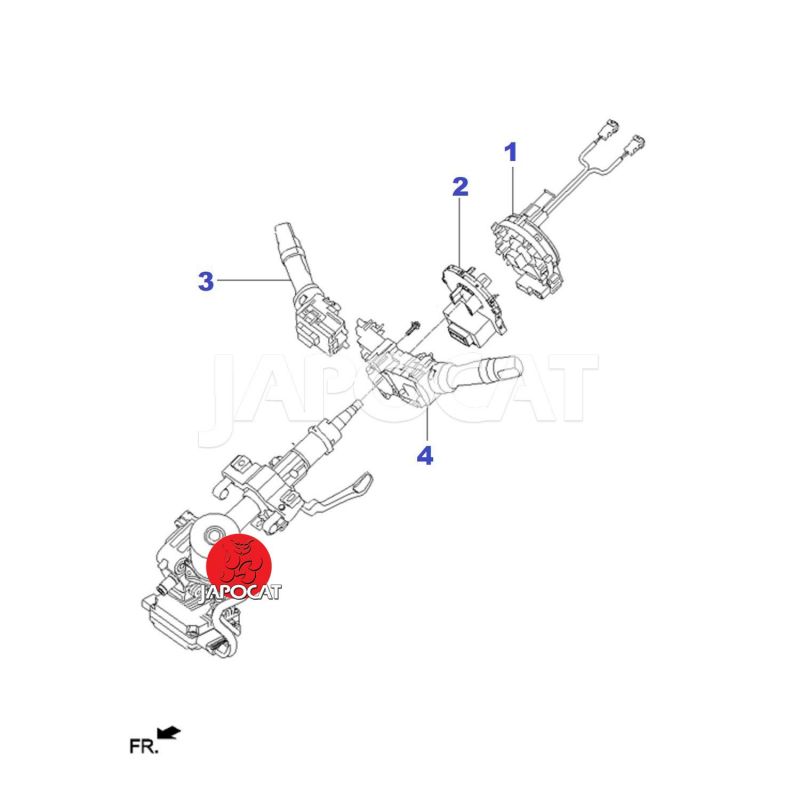 1
2
3
JAPOCAT
4
JAPOCAT
FR.