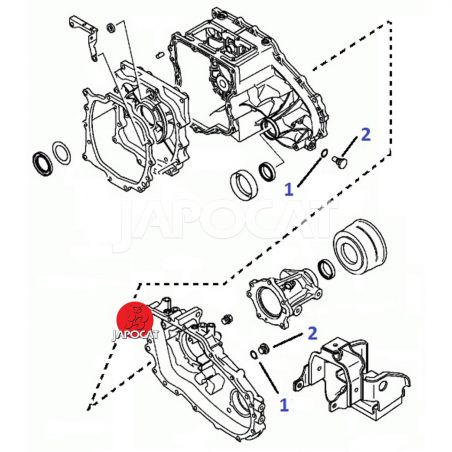 2
1
JAPOCAT
JAPOCAT
2
1