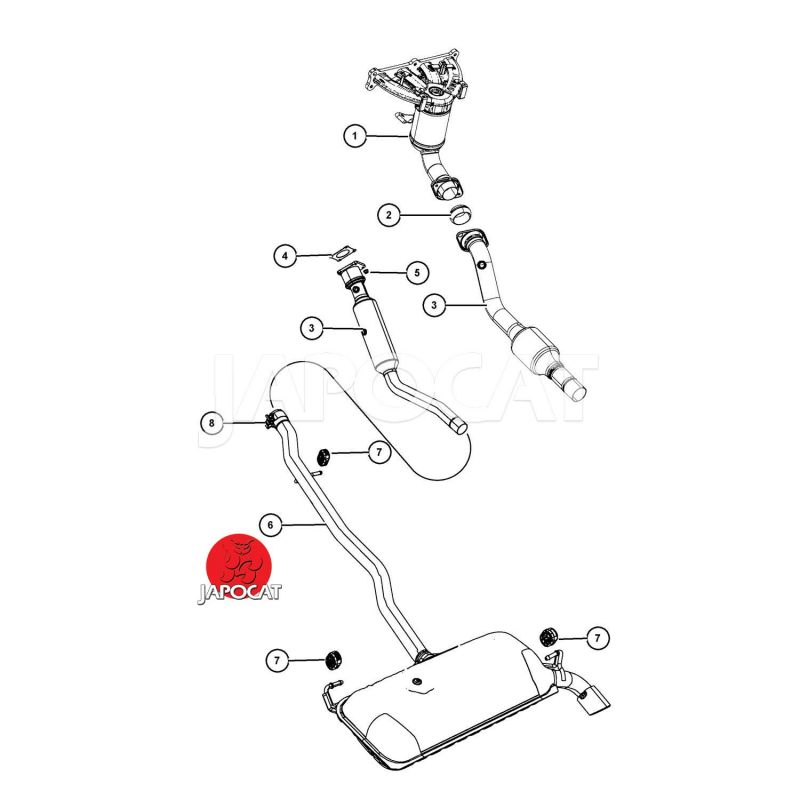 1
2
4
5
3
3
JAPOCAT
8
7
6
JAPOCAT
7
7