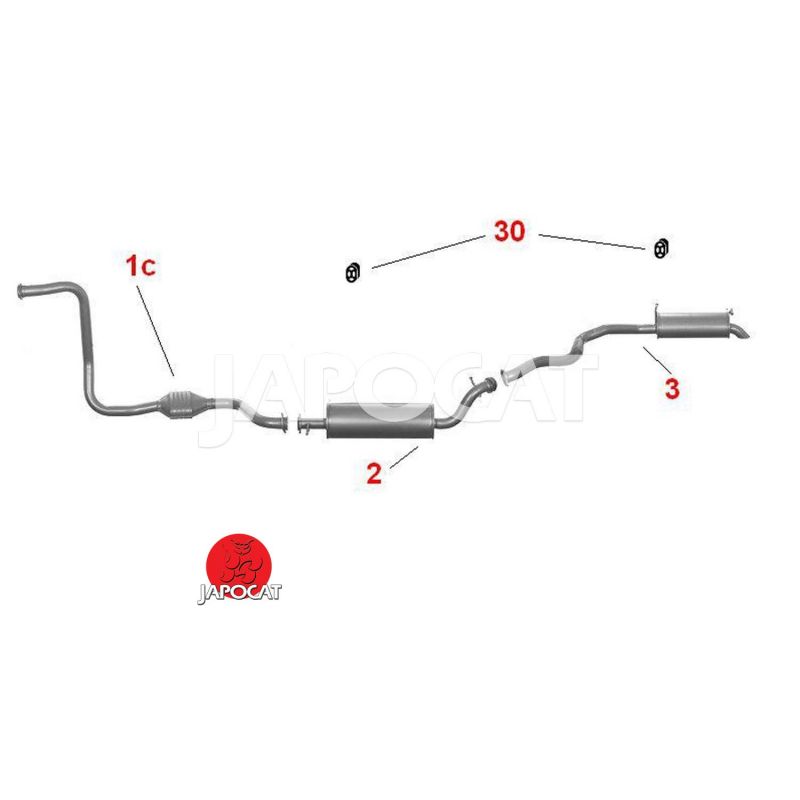 30

1c

JAPOCAT

3

2

JAPOCAT