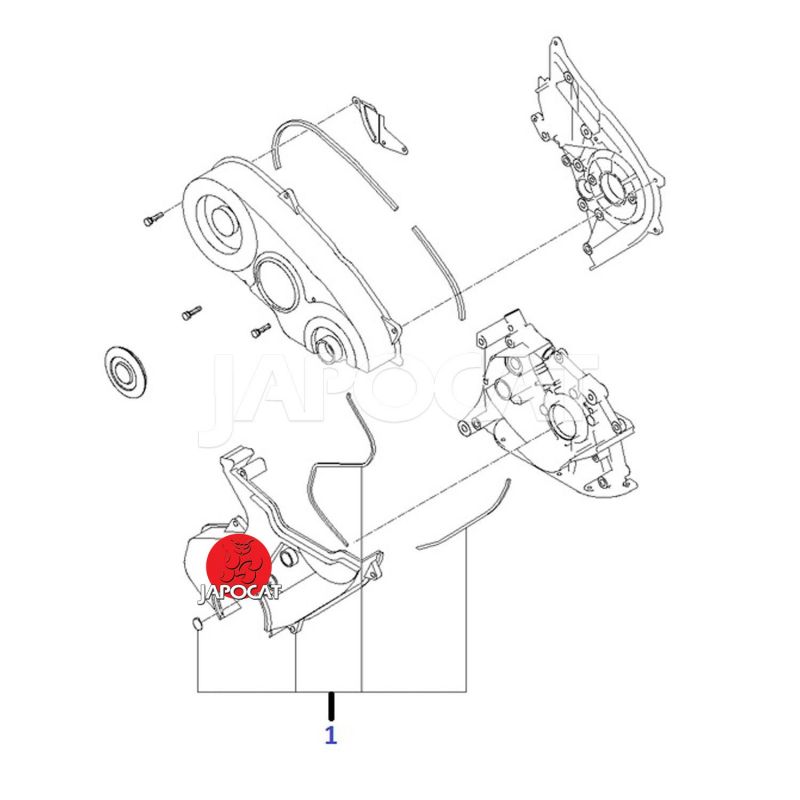 JAPOCAT

JAPOCAT

1