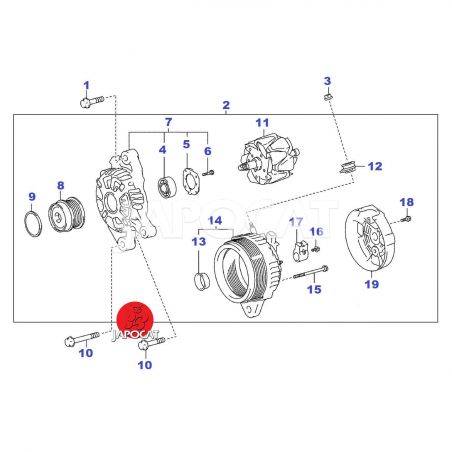 1
3
2
7
11
4
5
6
12
9
8
18
14
17
16
13
15
19
JAPOCAT
JAPOCAT
10
10