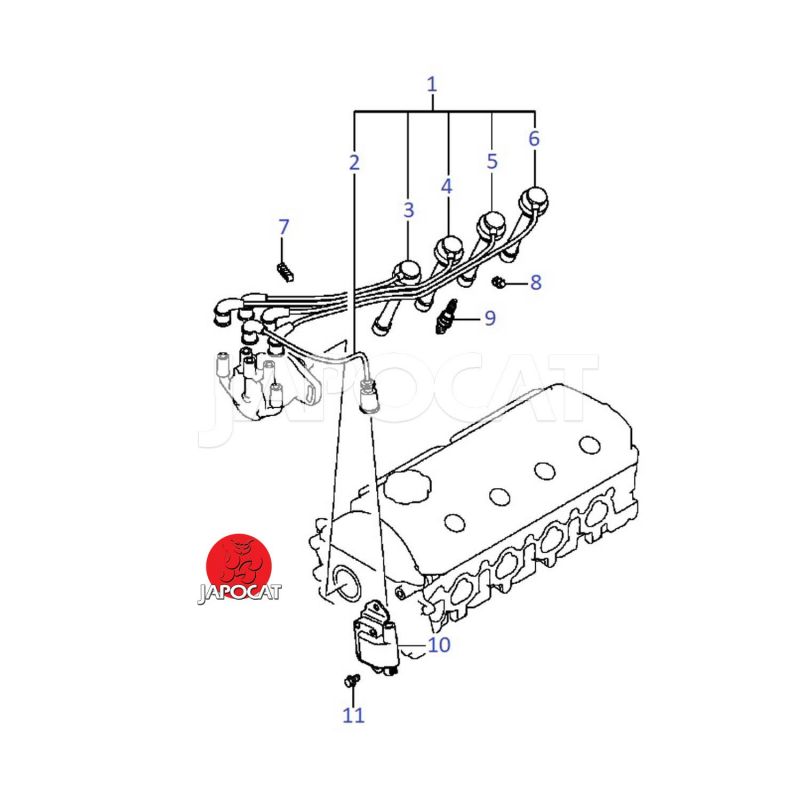 1
2
3
4
5
6
7
8
9
JAPOCAT
JAPOCAT
10
11