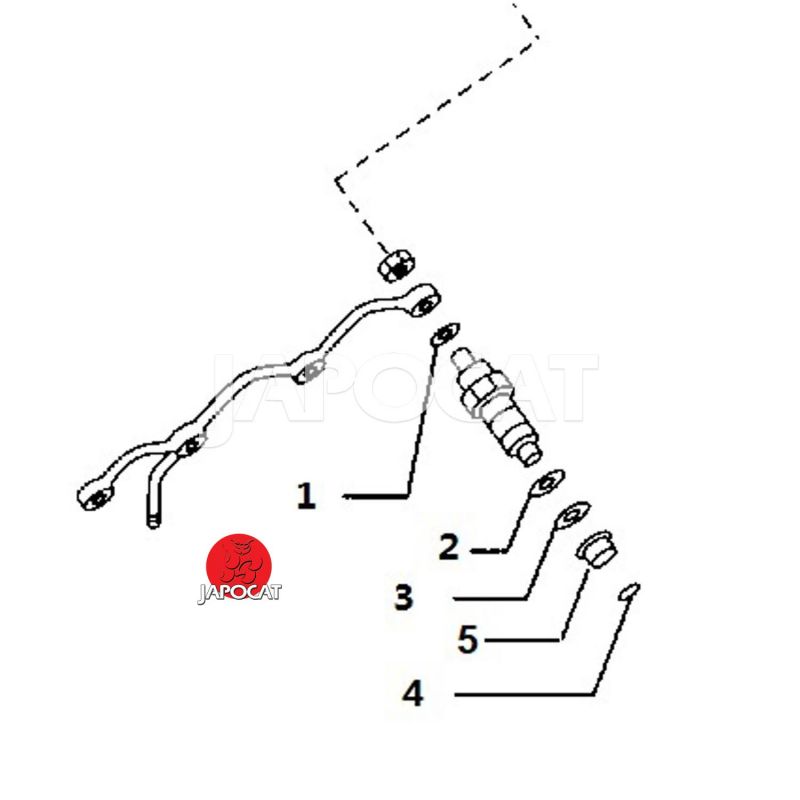 JAPOCAT

1

2

3

5

4

JAPOCAT