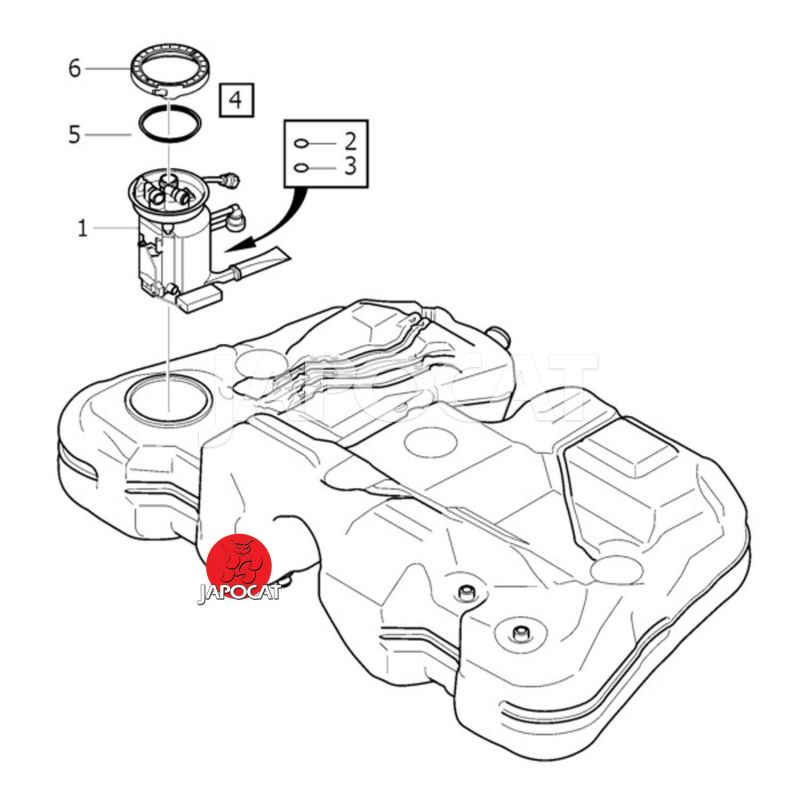 6
4
5
2
3
1
JAPOCAT
JAPOCAT