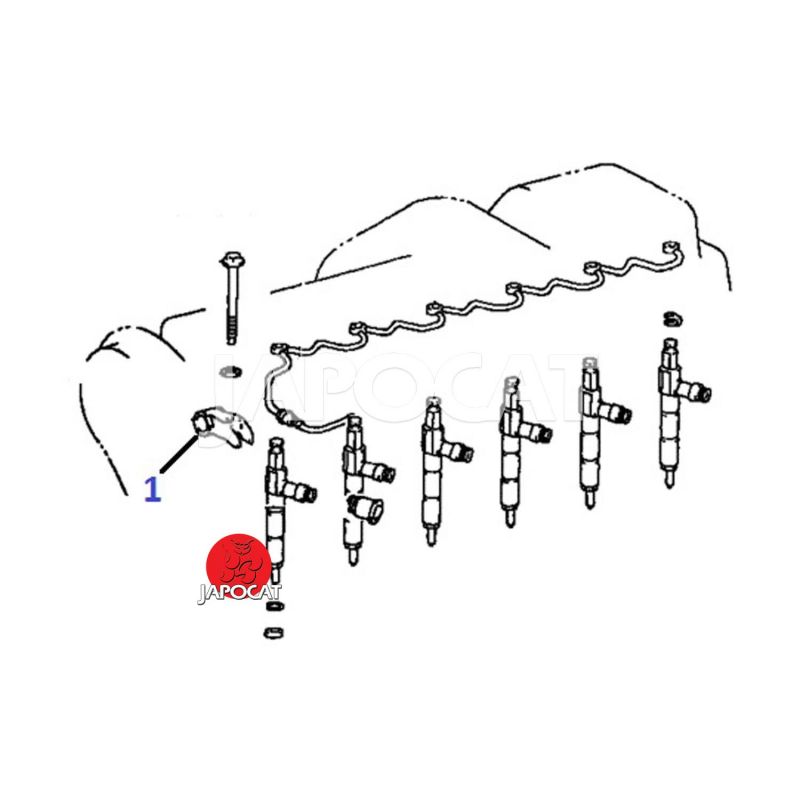 JAPOCAT

1

JAPOCAT