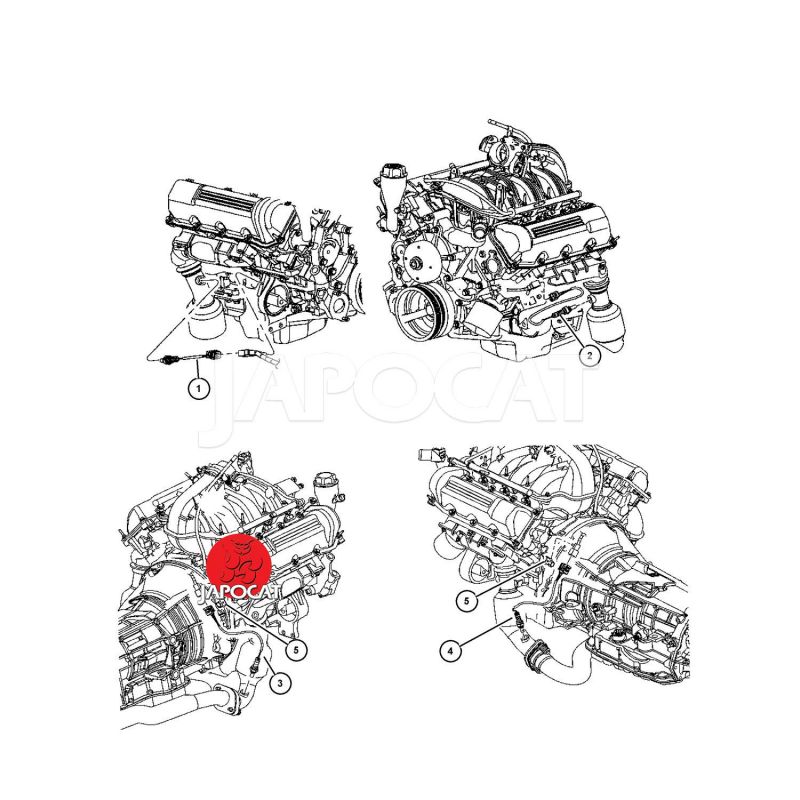 1

2

JAPOCAT

JAPOCAT

5

3

5

4