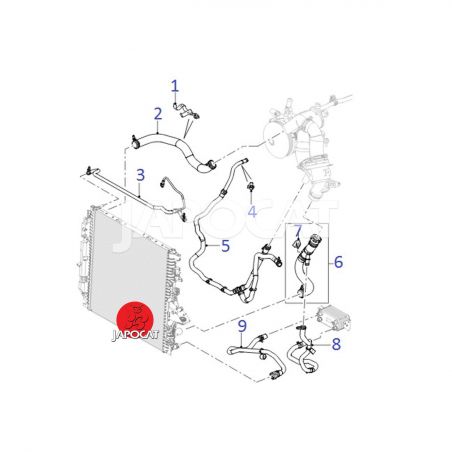 1
2
3
4
JAPOCAT
5
7
6
JAPOCAT
9
8