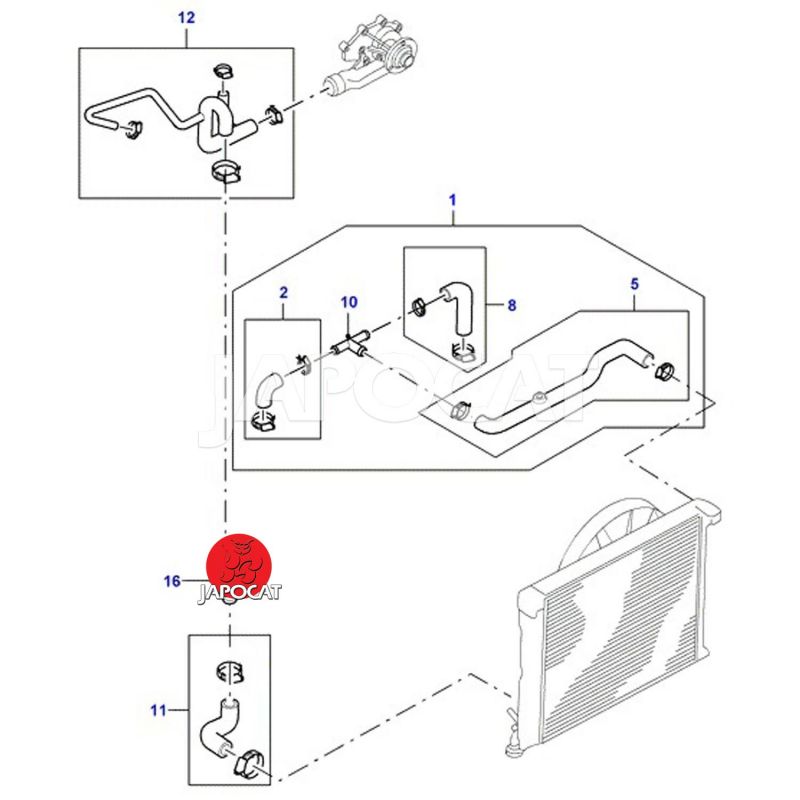 12

1

2

10

8

5

JAPOCAT

16

JAPOCAT

11