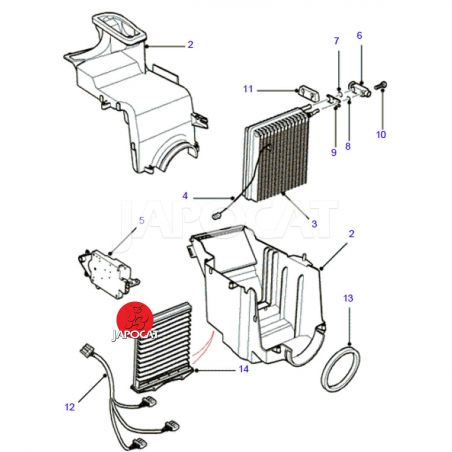 2
7
6
11
10
9
8
4
3
JAPOCAT
5
2
13
JAPOCAT
14
12