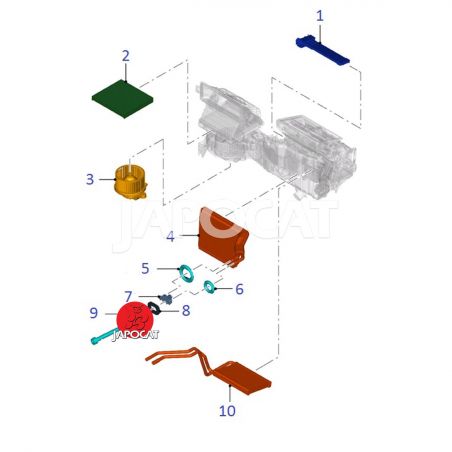 1
2
3
JAPOCAT
4
5
6
7
8
9
JAPOCAT
10