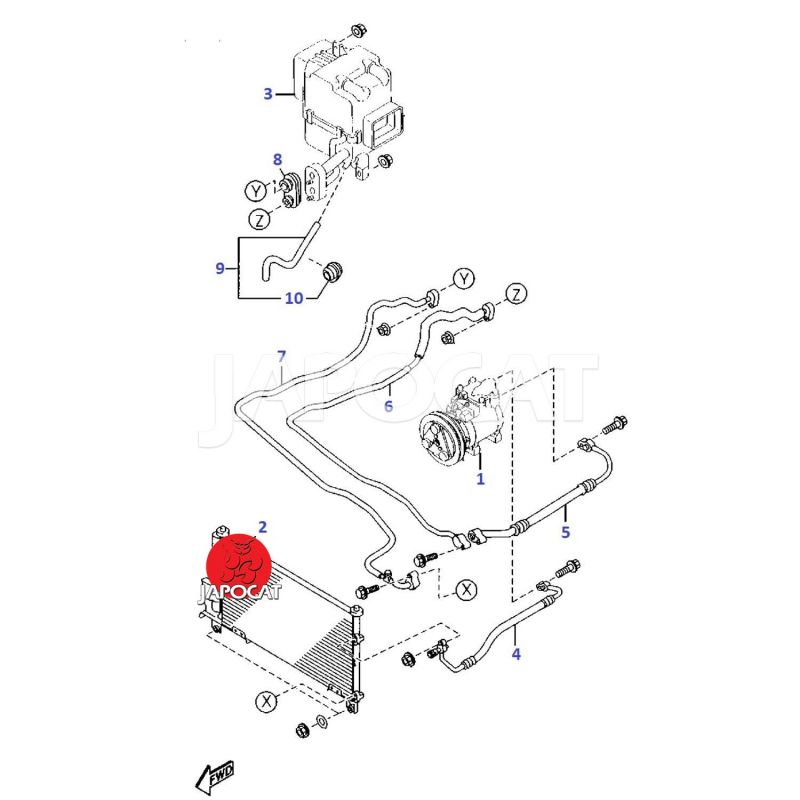 3
8
Y
Z
9
10
Y
Z
7
6
JAPOCAT
1
5
2
JAPOCAT
X
4
X
FWD