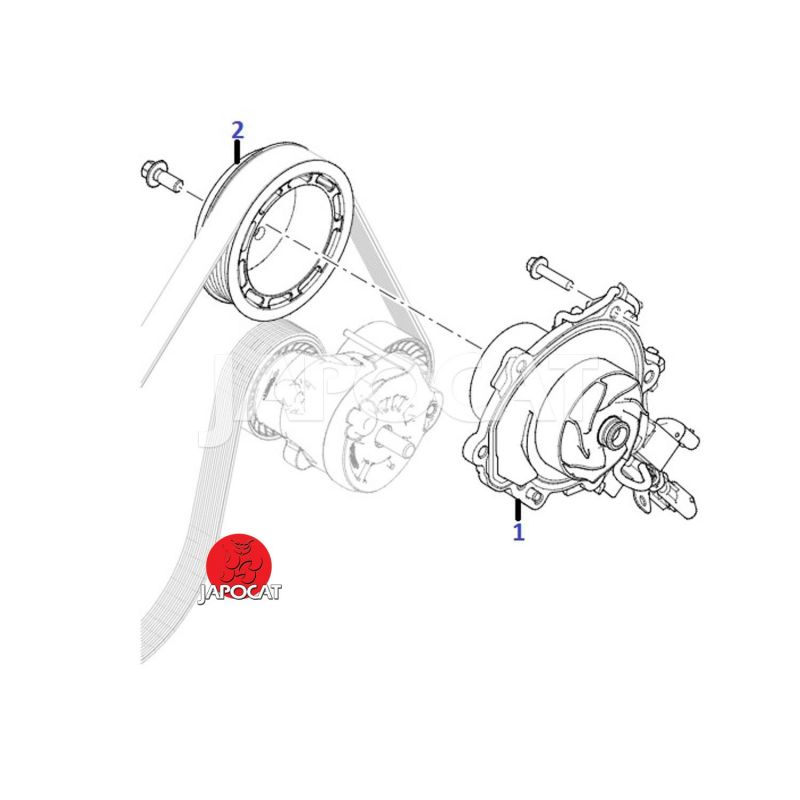 2
JAPOCAT
1
JAPOCAT