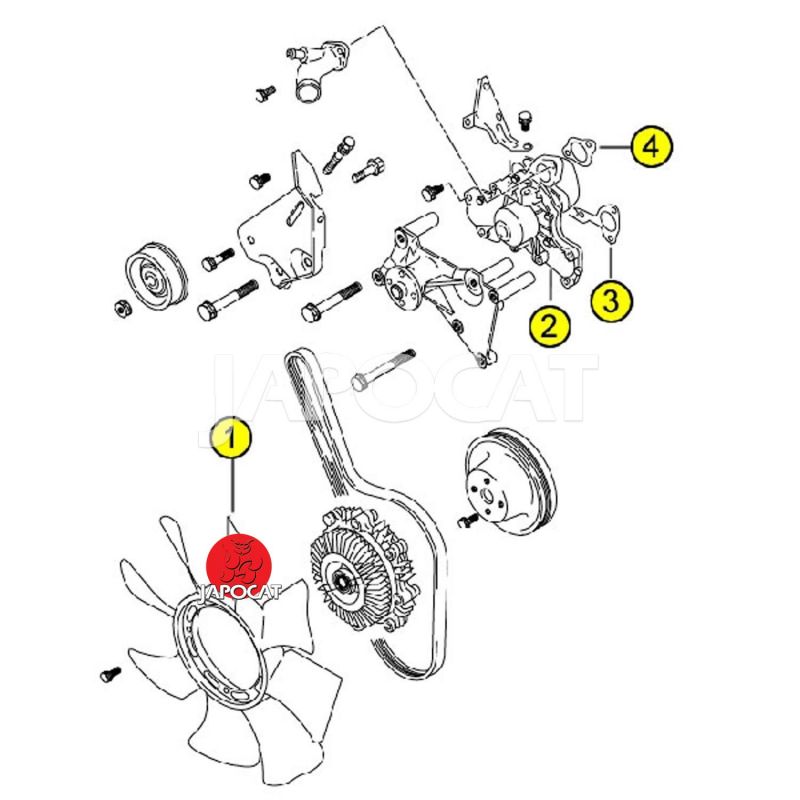 4

3

2

JAPOCAT

1

JAPOCAT