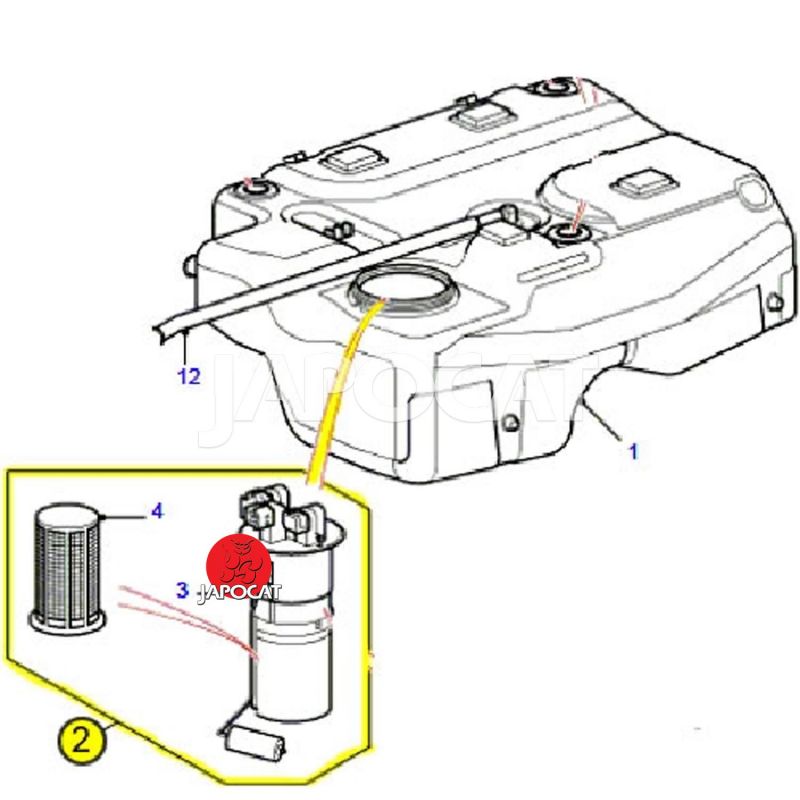 12
JAPOCAT
1
4
3
JAPOCAT
2