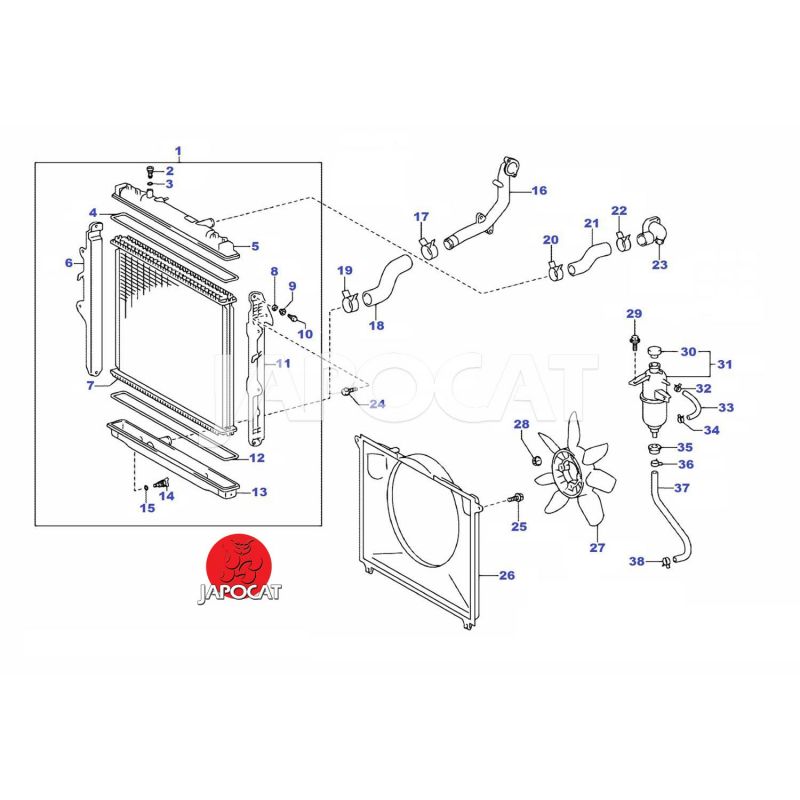 1
2
3
4
5
6
7
8
9
10
11
12
13
14
15
16
17
18
19
20
21
22
23
24
25
26
27
28
29
30
31
32
33
34
35
36
37
38
JAPOCAT
JAPOCAT