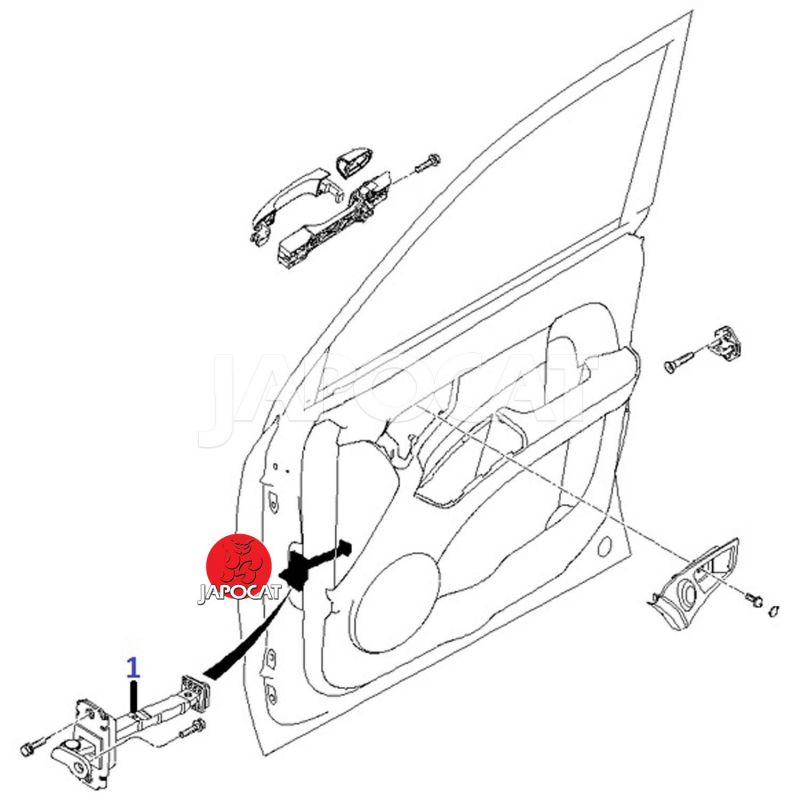 JAPOCAT
JAPOCAT
1