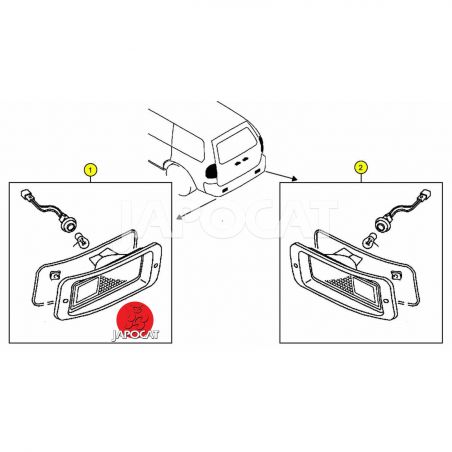 1

2

JAPOCAT

JAPOCAT