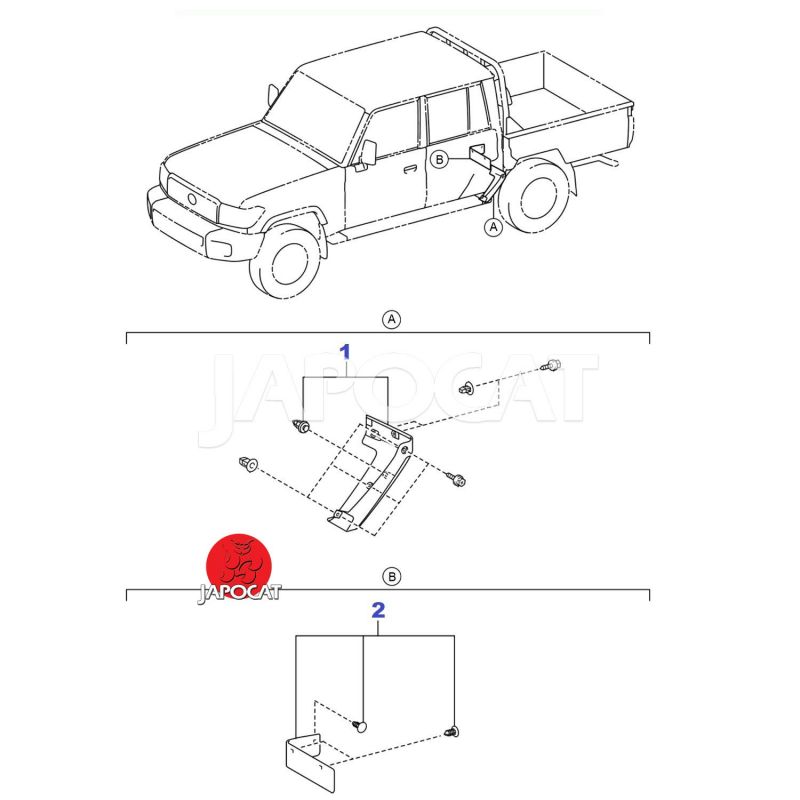 B
A
A
1
JAPOCAT
JAPOCAT
B
2