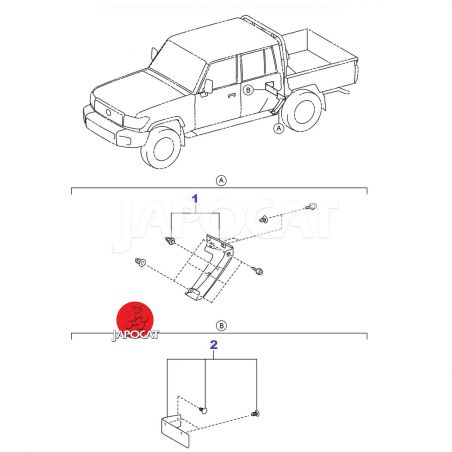 B
A
A
1
JAPOCAT
JAPOCAT
B
2