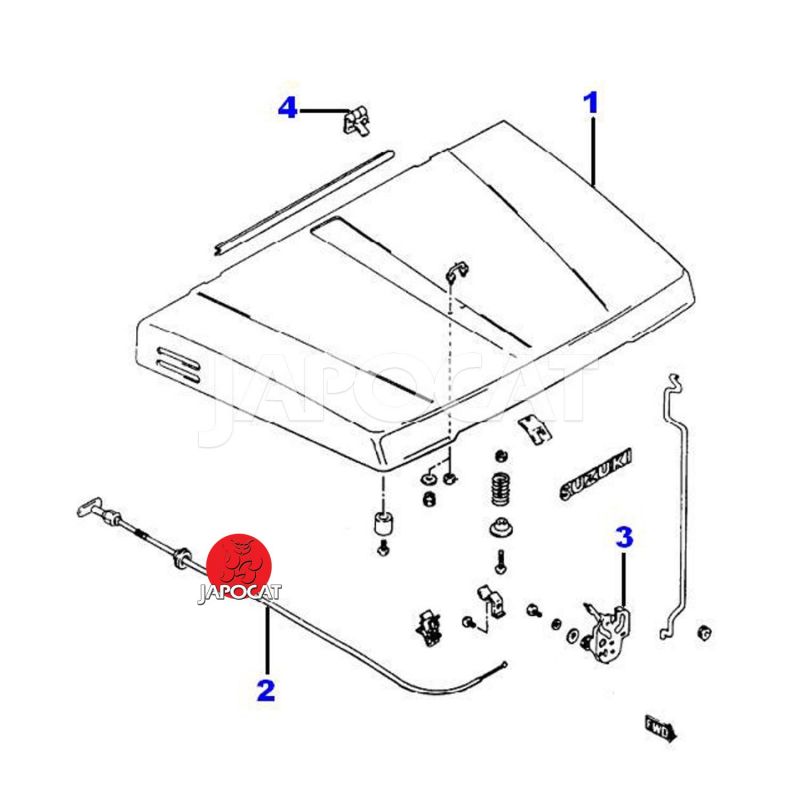 4

1

JAPOCAT

SUZUKI

3

JAPOCAT

2

FWD