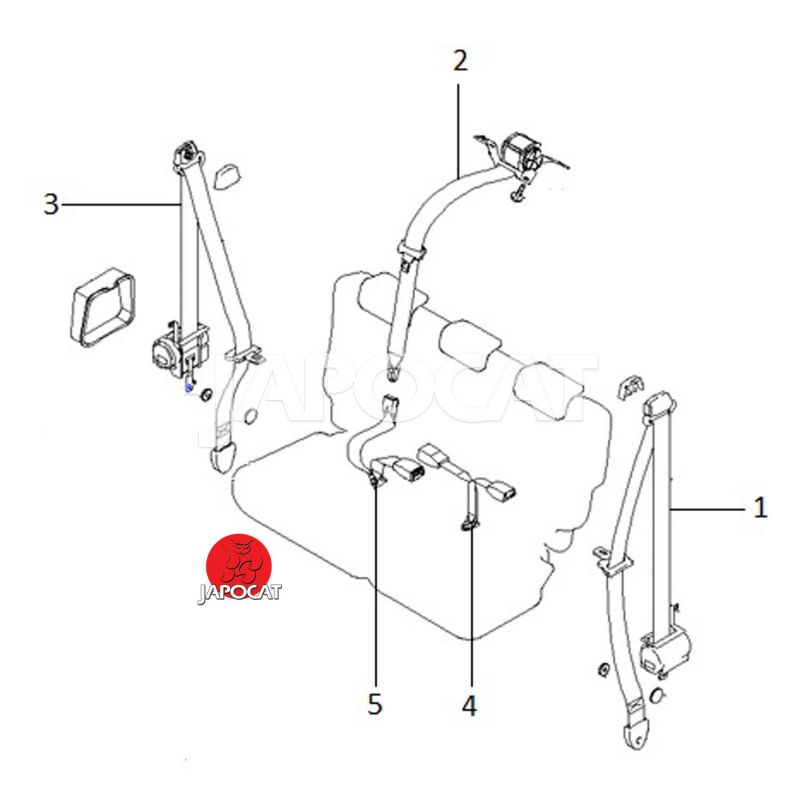 2
3
JAPOCAT
1
JAPOCAT
5
4