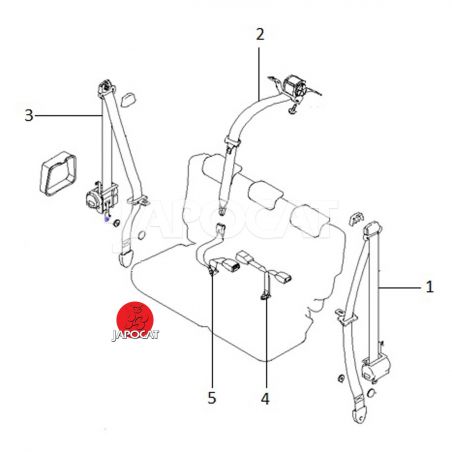 2
3
JAPOCAT
1
JAPOCAT
5
4