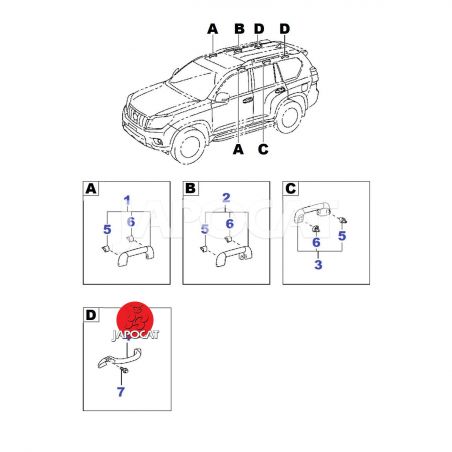 A B D D

A C

A
1
5
6

B
2
5
6

C
6
5
3

JAPOCAT

D
JAPOCAT
7