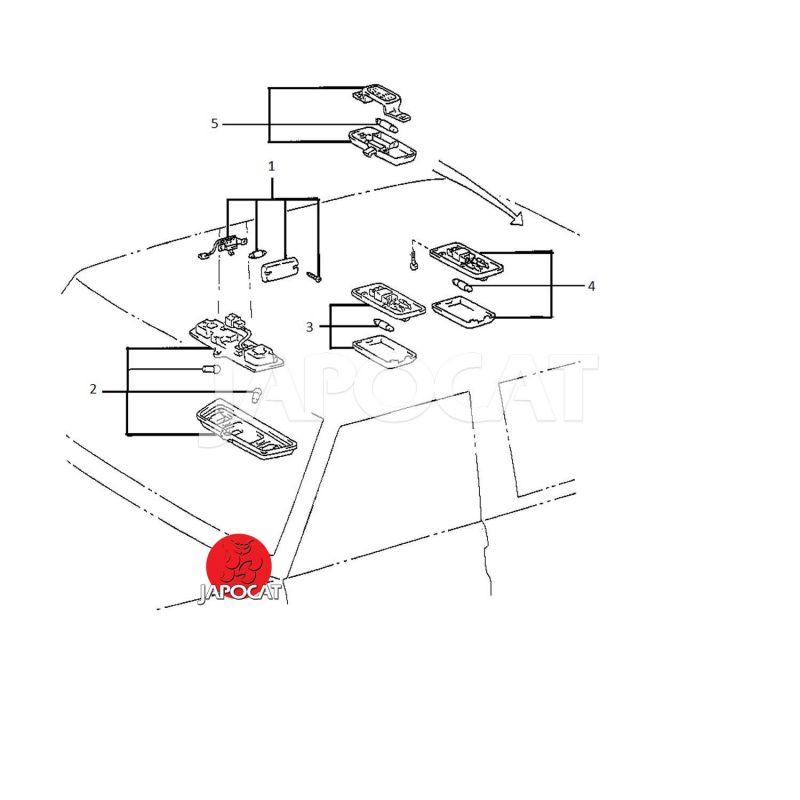 5
1
4
3
2
JAPOCAT
JAPOCAT