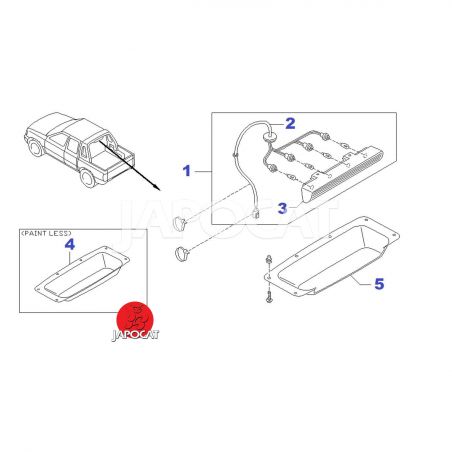 2
1
3
JAPOCAT
(PAINT LESS)
4
5
JAPOCAT