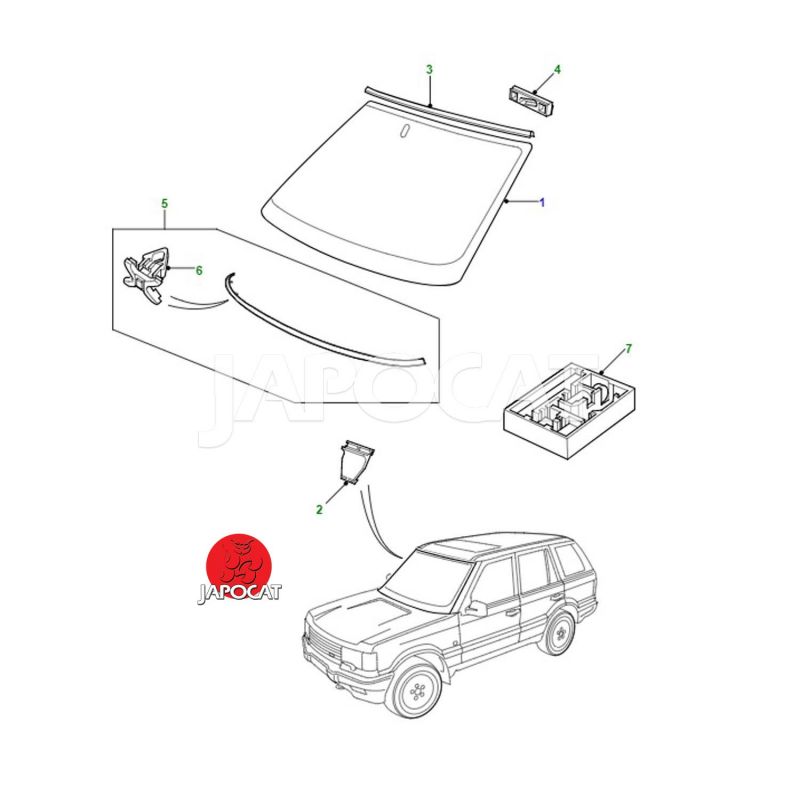 3
4
1
5
6
JAPOCAT
7
2
JAPOCAT