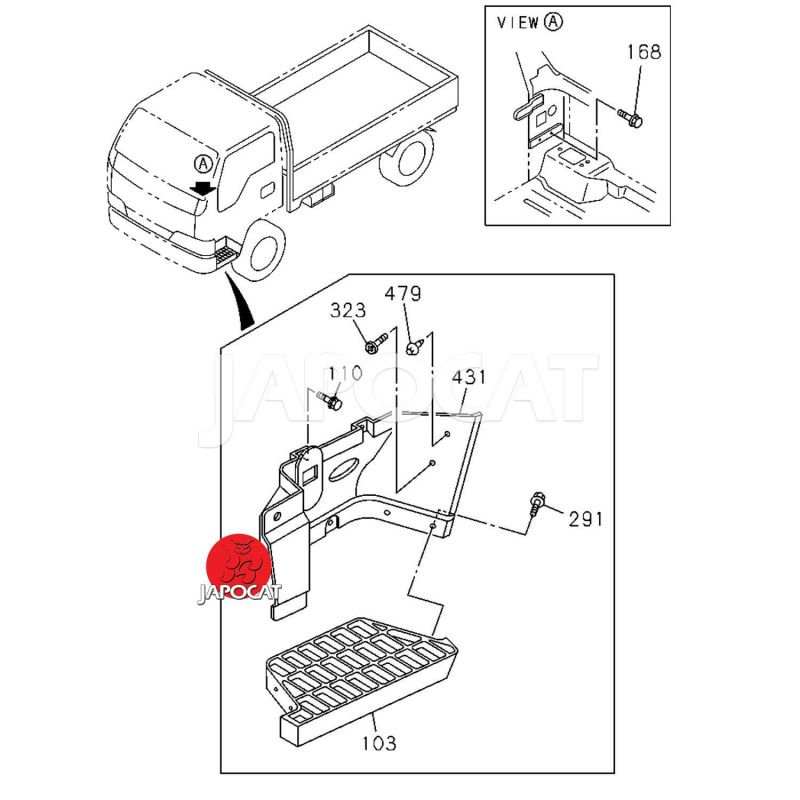 VIEW A
168
A
323
479
110
431
JAPOCAT
291
JAPOCAT
103